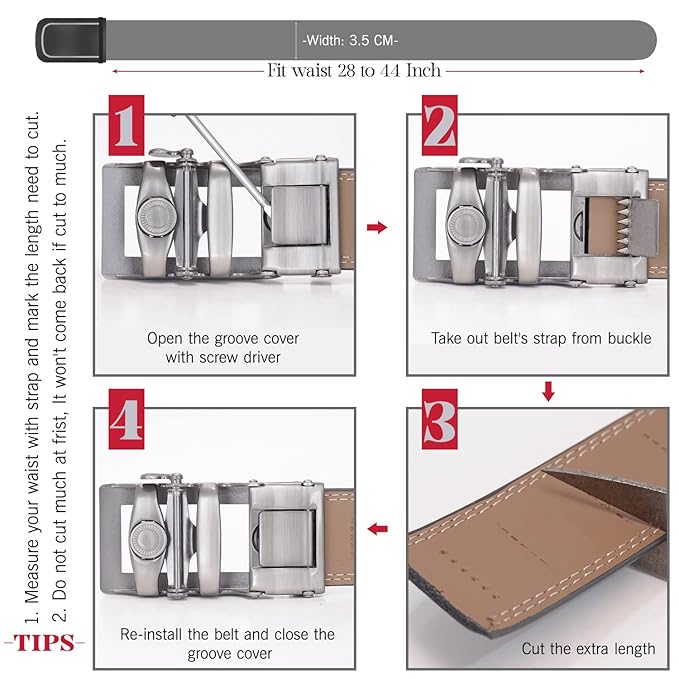 -Width: 3.5 CM-

Fit waist 28 to 44 Inch

-TIPS-

1. Measure your waist with strap and mark the length need to cut.

2. Do not cut much at frist, It won't come back if cut to much.

1

Open the groove cover with screw driver

2

Take out belt's strap from buckle

3

Cut the extra length

4

Re-install the belt and close the groove cover