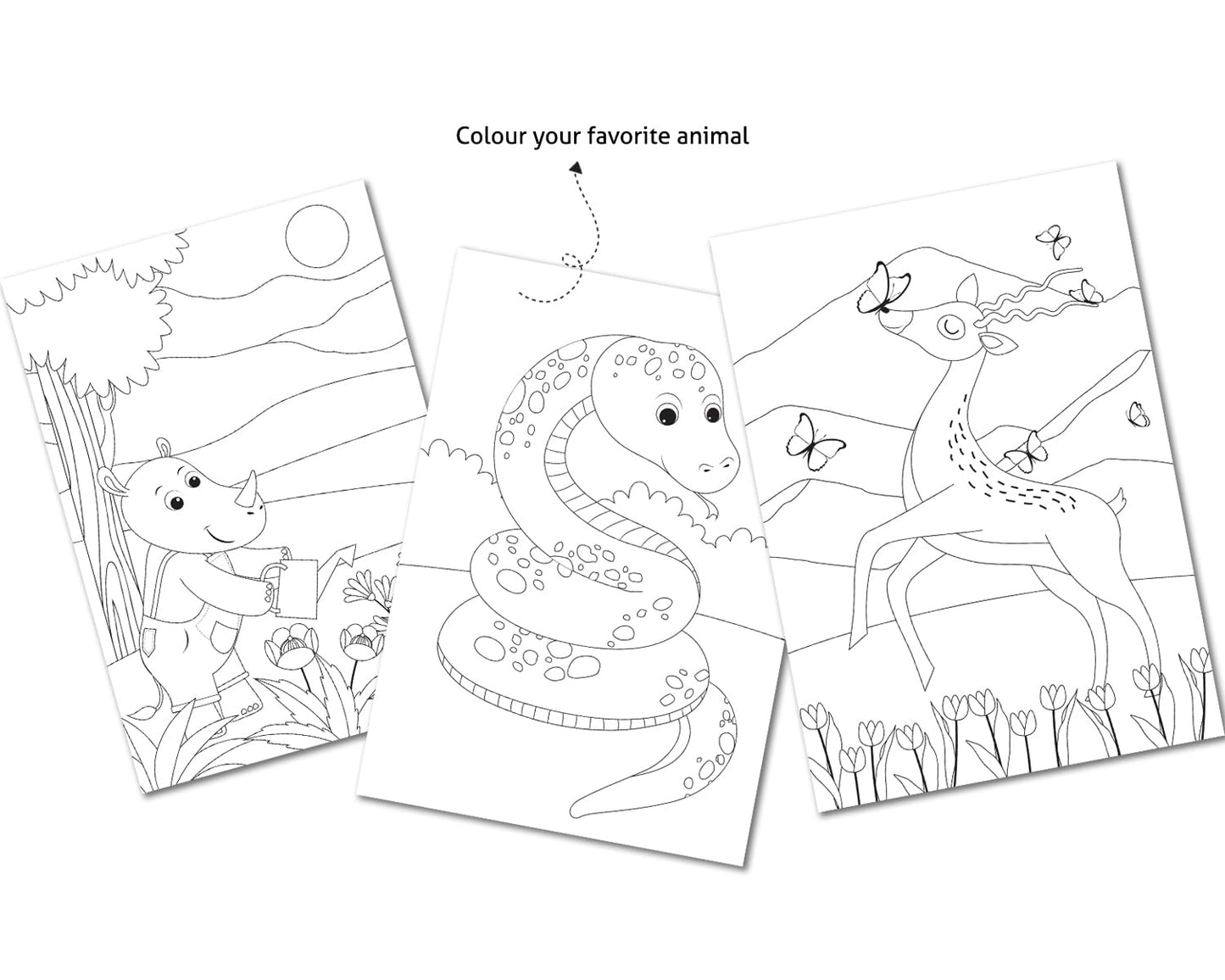 Colour your favorite animal