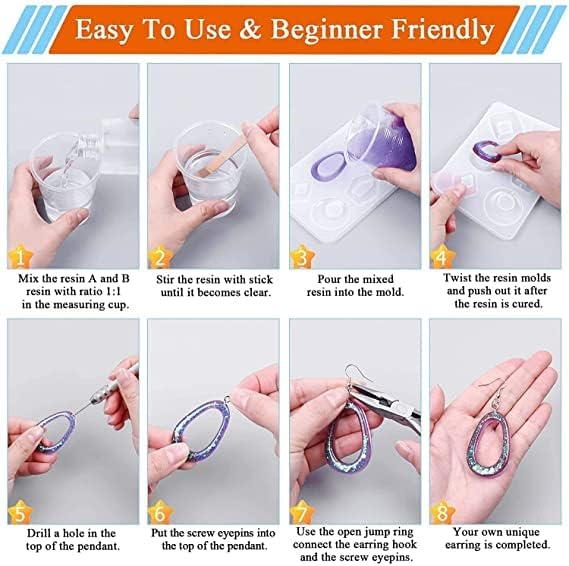 Easy To Use & Beginner Friendly

1
Mix the resin A and B resin with ratio 1:1 in the measuring cup.

2
Stir the resin with stick until it becomes clear.

3
Pour the mixed resin into the mold.

4
Twist the resin molds and push out it after the resin is cured.

5
Drill a hole in the top of the pendant.

6
Put the screw eyepins into the top of the pendant.

7
Use the open jump ring connect the earring hook and the screw eyepins.

8
Your own unique earring is completed.