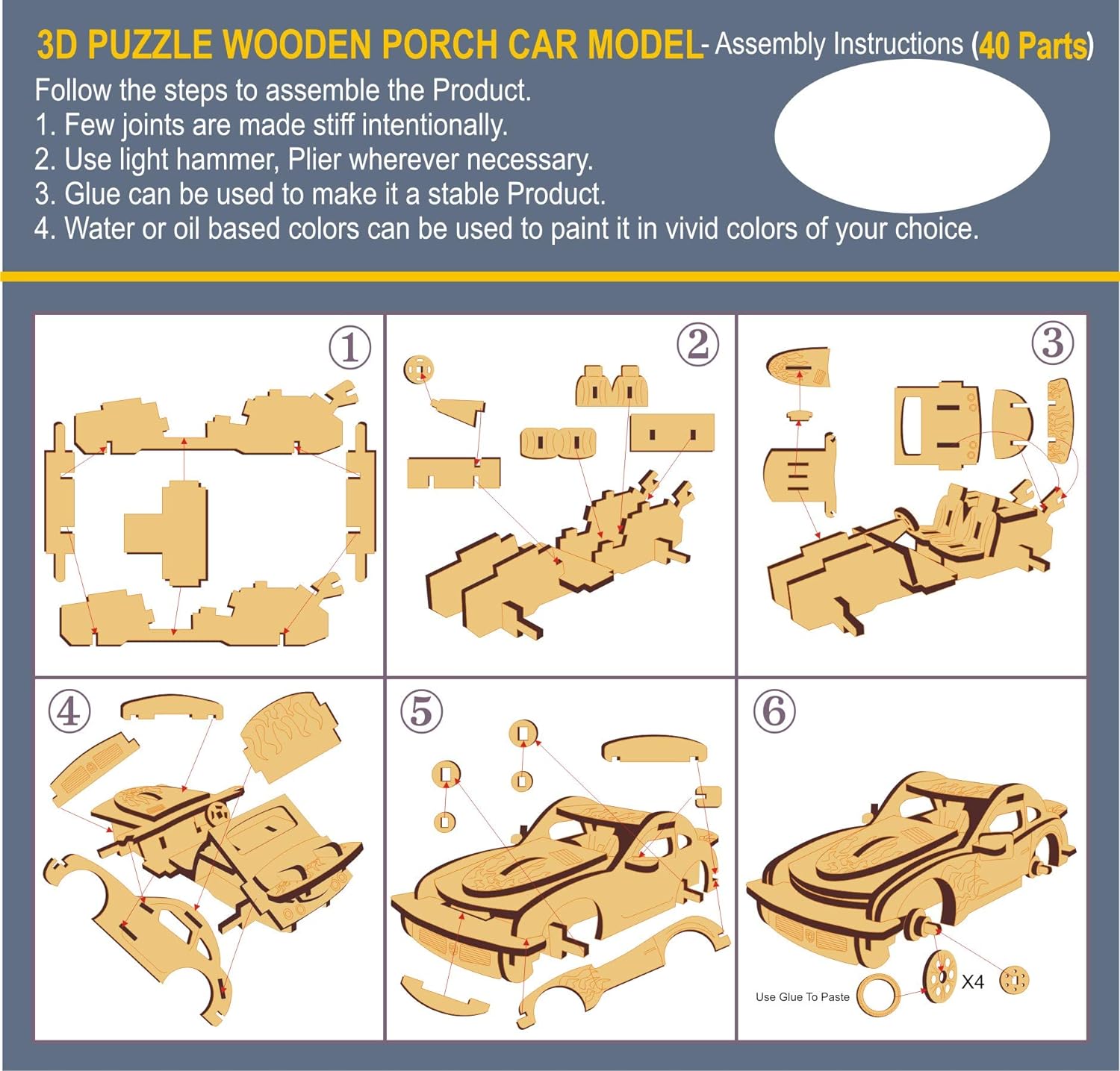 3D PUZZLE WOODEN PORCH CAR MODEL- Assembly Instructions (40 Parts)

Follow the steps to assemble the Product.
1. Few joints are made stiff intentionally.
2. Use light hammer, Plier wherever necessary.
3. Glue can be used to make it a stable Product.
4. Water or oil based colors can be used to paint it in vivid colors of your choice.

①

②

③

④

⑤

⑥

Use Glue To Paste

X4