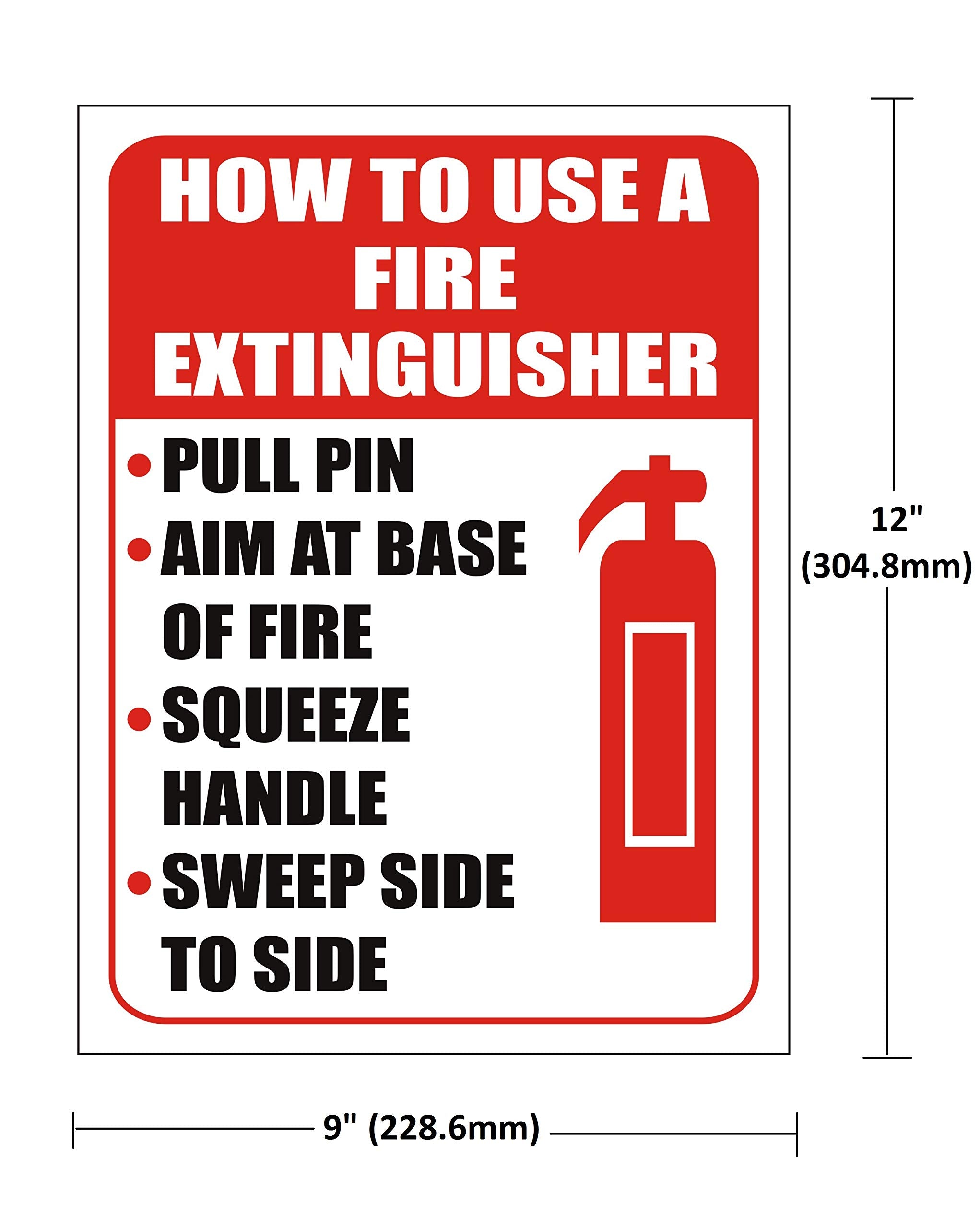 HOW TO USE A FIRE EXTINGUISHER

• PULL PIN
• AIM AT BASE OF FIRE
• SQUEEZE HANDLE
• SWEEP SIDE TO SIDE

12" (304.8mm)

9" (228.6mm)