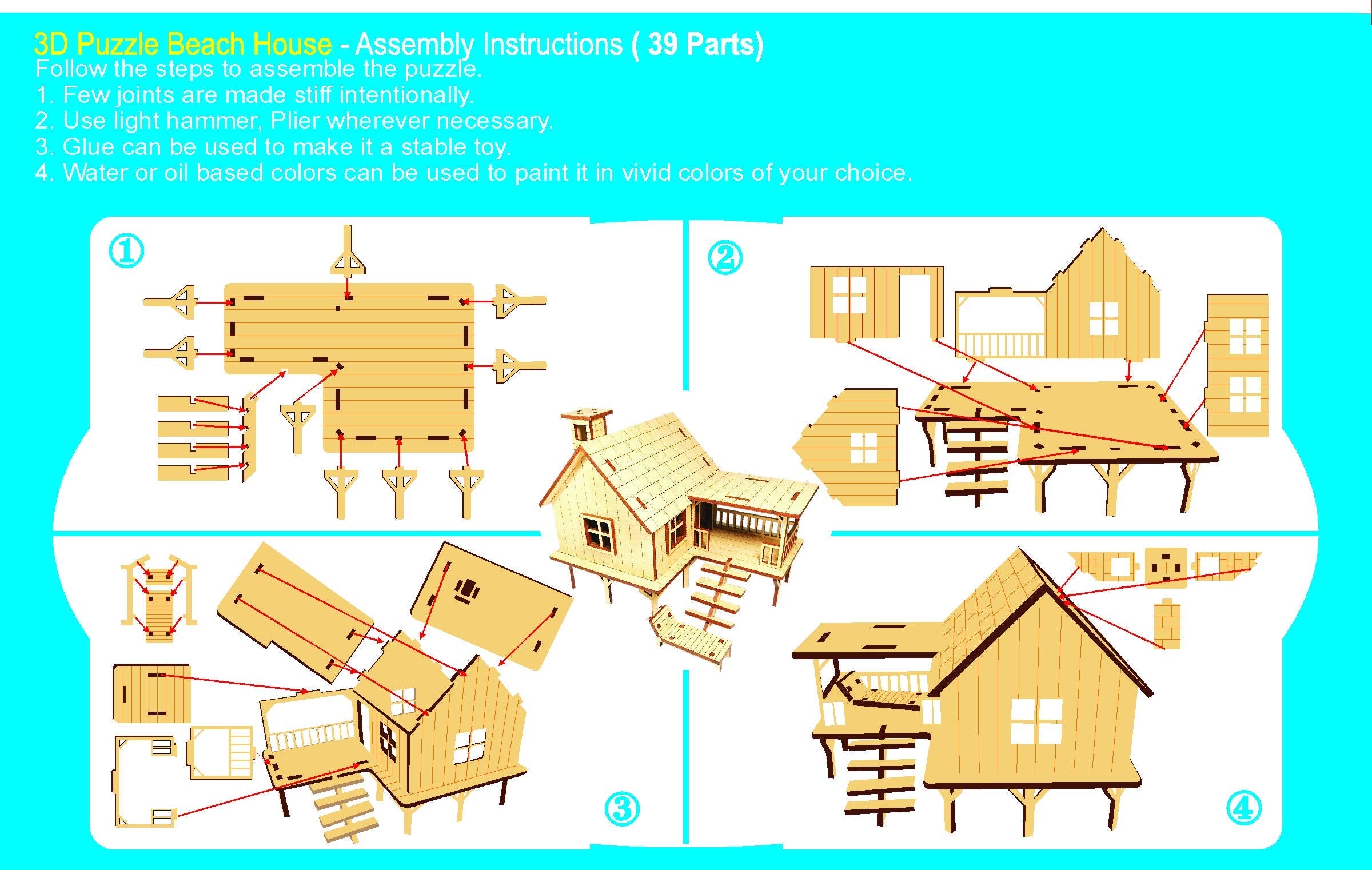 3D Puzzle Beach House - Assembly Instructions ( 39 Parts)
Follow the steps to assemble the puzzle.
1. Few joints are made stiff intentionally.
2. Use light hammer, Plier wherever necessary.
3. Glue can be used to make it a stable toy.
4. Water or oil based colors can be used to paint it in vivid colors of your choice.

①

②

③

④