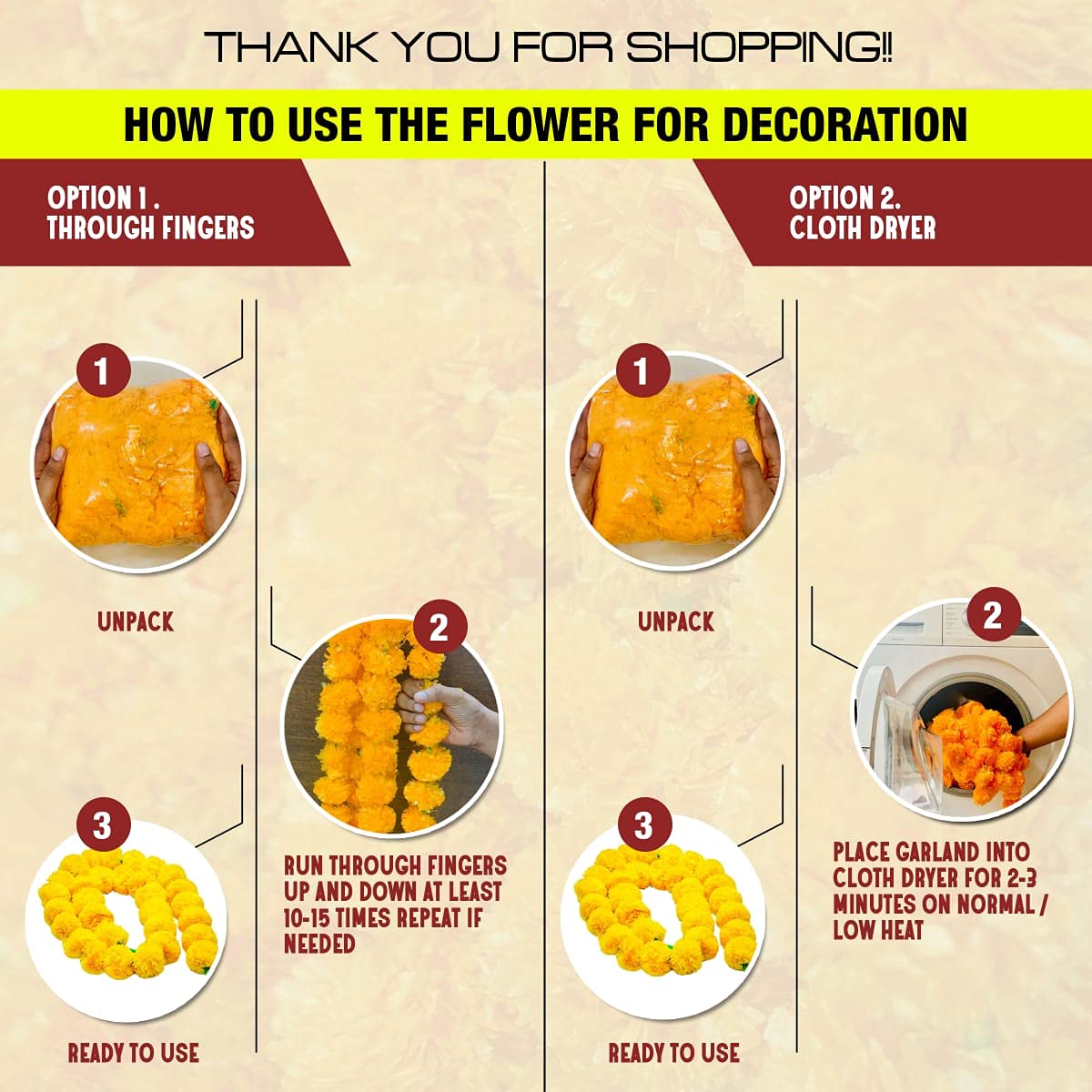 THANK YOU FOR SHOPPING!!

HOW TO USE THE FLOWER FOR DECORATION

OPTION 1 .
THROUGH FINGERS

1

UNPACK

2

RUN THROUGH FINGERS UP AND DOWN AT LEAST 10-15 TIMES REPEAT IF NEEDED

3

READY TO USE

OPTION 2.
CLOTH DRYER

1

UNPACK

2

PLACE GARLAND INTO CLOTH DRYER FOR 2-3 MINUTES ON NORMAL / LOW HEAT

3

READY TO USE