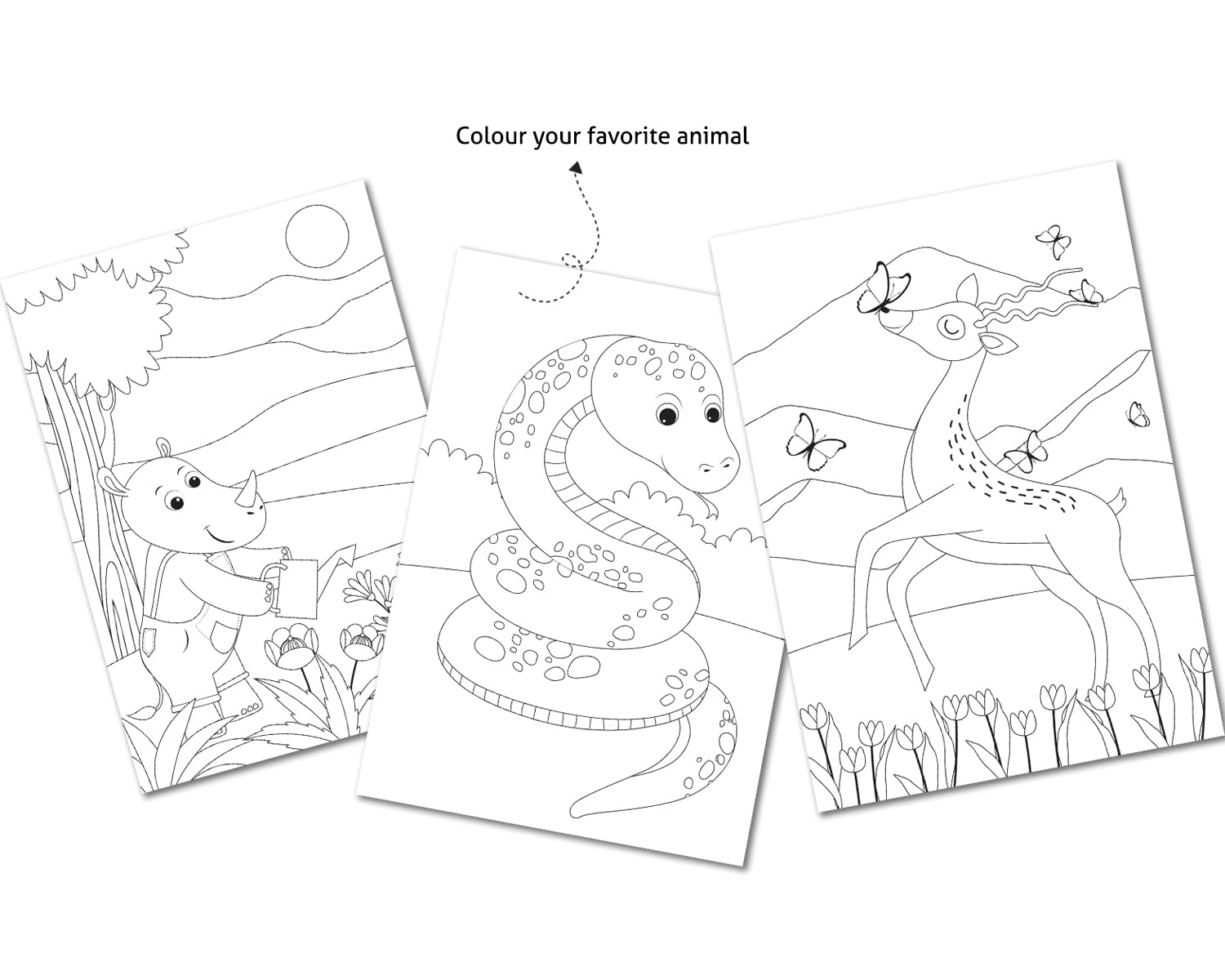 Colour your favorite animal