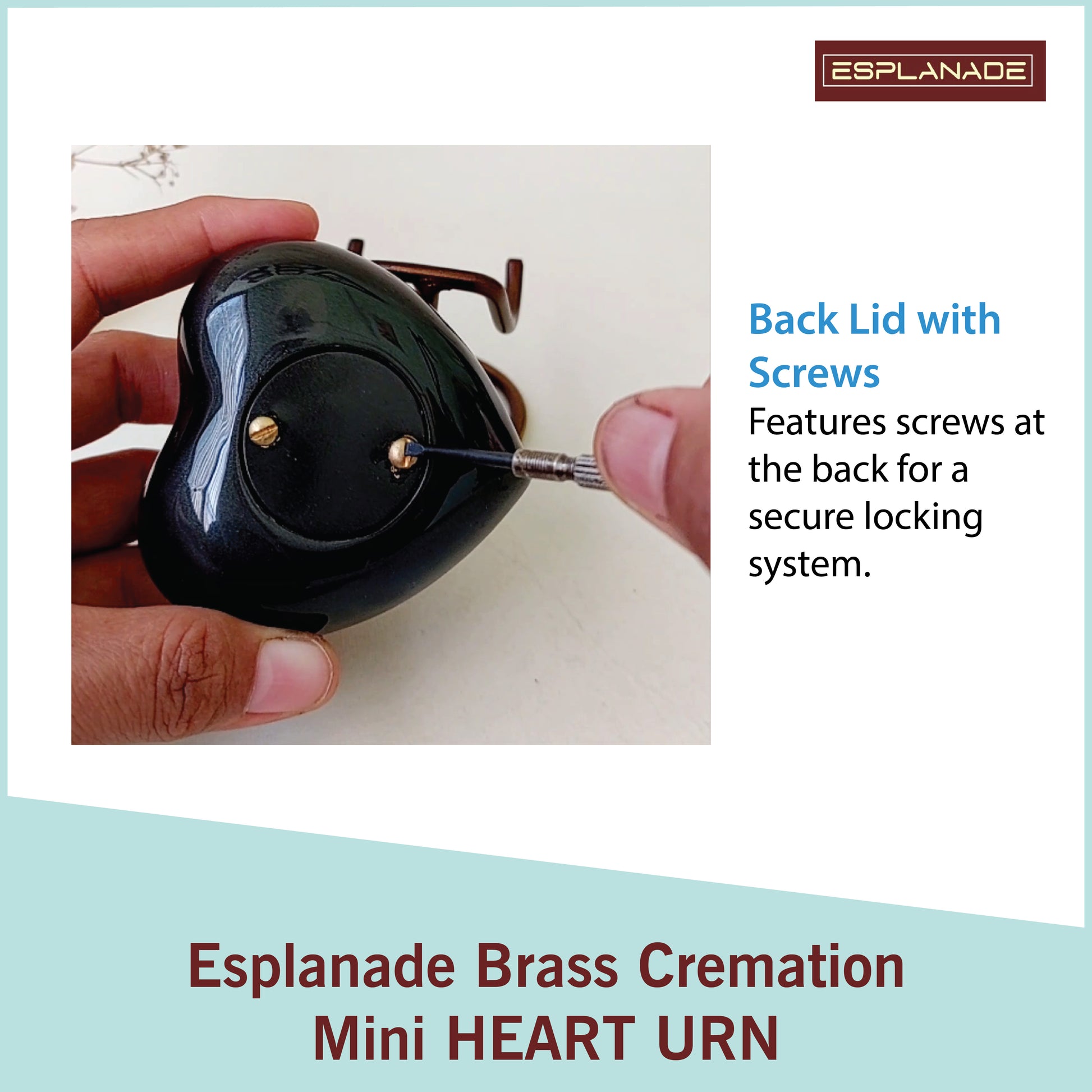 ESPLANADE

Back Lid with Screws

Features screws at the back for a secure locking system.

Esplanade Brass Cremation Mini HEART URN